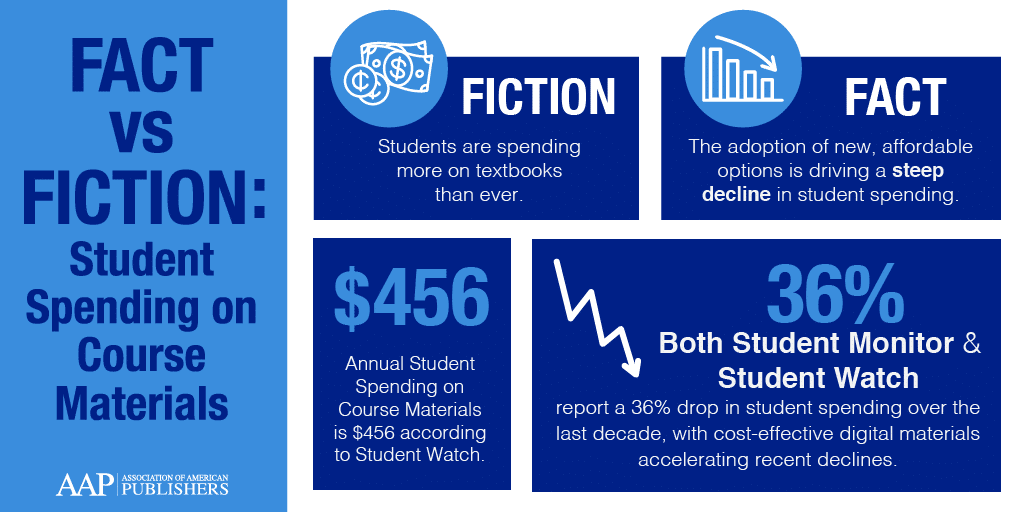 FACT vs FICTION: Student Spending on Course Materials

AAP ASSOCIATION OF AMERICAN PUBLISHERS

FICTION

Students are spending more on textbooks than ever.

FACT

The adoption of new, affordable options is driving a steep decline in student spending.

$456

Annual Student Spending on Course Materials is $456 according to Student Watch.

36%

Both Student Monitor & Student Watch report a 36% drop in student spending over the last decade, with cost-effective digital materials accelerating recent declines.